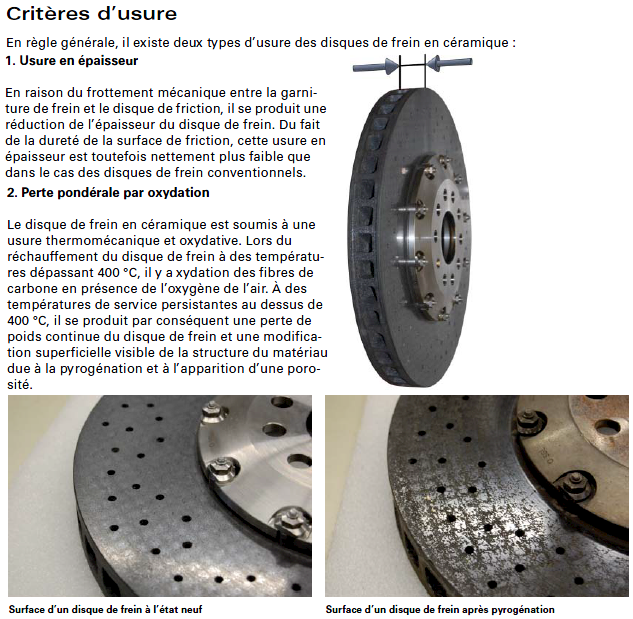 Critères d'usure

En règle générale, il existe deux types d'usure des disques de frein en céramique :

1. Usure en épaisseur

En raison du frottement mécanique entre la garniture de frein et le disque de friction, il se produit une réduction de l'épaisseur du disque de frein. Du fait de la dureté de la surface de friction, cette usure en épaisseur est toutefois nettement plus faible que dans le cas des disques de frein conventionnels.

2. Perte pondérale par oxydation

Le disque de frein en céramique est soumis à une usure thermomécanique et oxydative. Lors du réchauffement du disque de frein à des températures dépassant 400 °C, il y a xydation des fibres de carbone en présence de l'oxygène de l'air. À des températures de service persistantes au dessus de 400 °C, il se produit par conséquent une perte de poids continue du disque de frein et une modification superficielle visible de la structure du matériau due à la pyrogénation et à l'apparition d'une porosité.

Surface d'un disque de frein à l'état neuf

Surface d'un disque de frein après pyrogénation